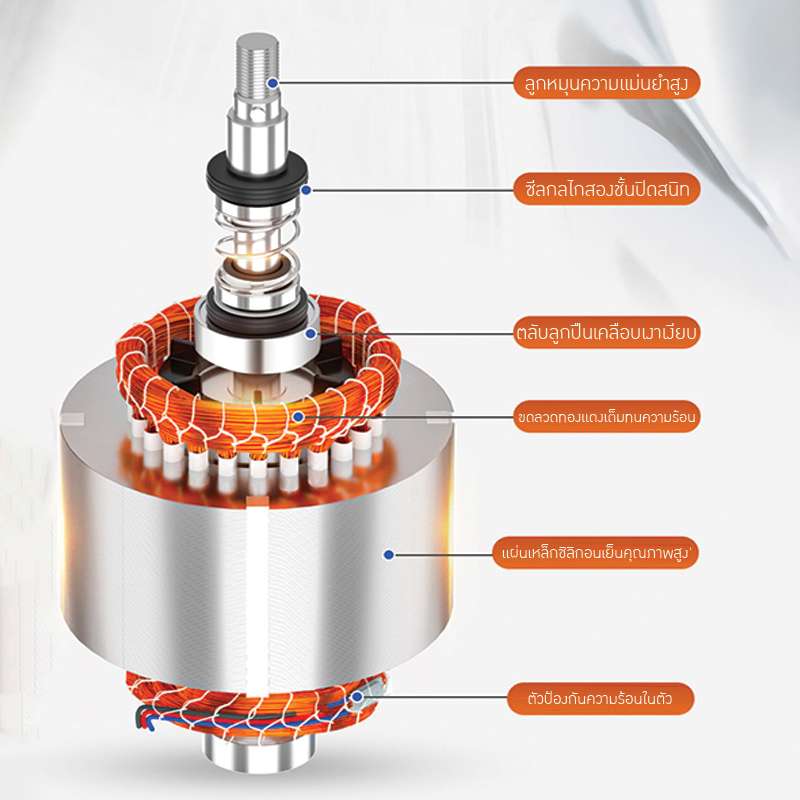 ลูกหมุนความแม่นยำสูง

ซีลกลไกสองชั้นปิดสนิท

ตลับลูกปืนเคลือบเงาเงียบ

ขดลวดทองแดงเต็มทนความร้อน

แผ่นเหล็กซิลิกอนเย็นคุณภาพสูง'

ตัวป้องกันความร้อนในตัว